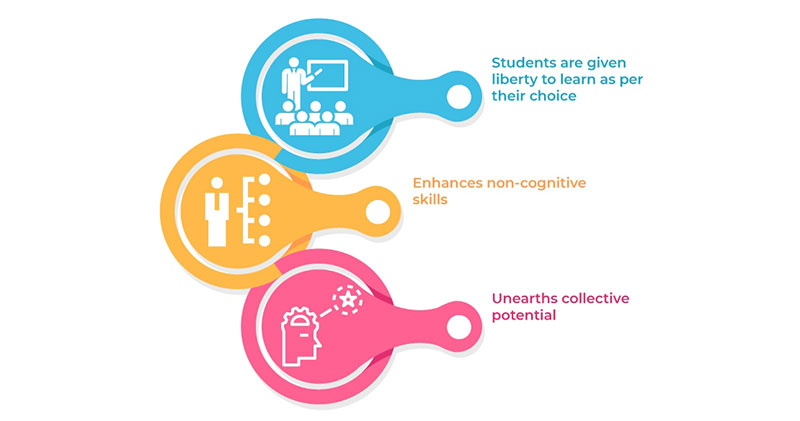 Students are given liberty to learn as per their choice

Enhances non-cognitive skills

Unearths collective potential