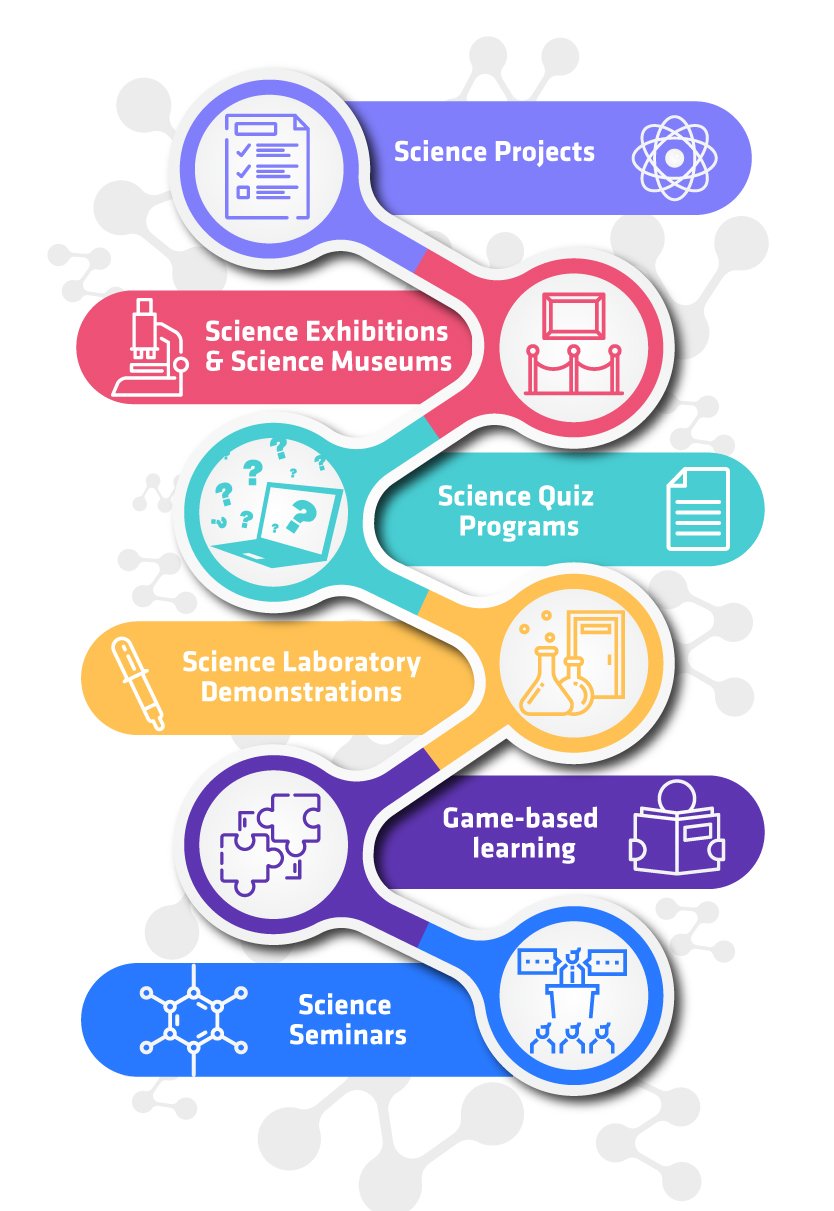 Science Projects

Science Exhibitions & Science Museums

Science Quiz Programs

Science Laboratory Demonstrations

Game-based learning

Science Seminars