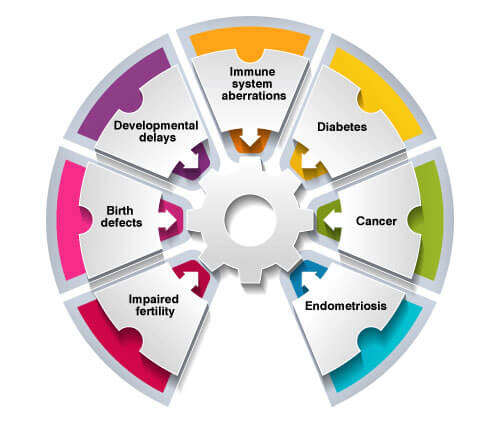 Immune system aberrations

Diabetes

Cancer

Endometriosis

Impaired fertility

Birth defects

Developmental delays